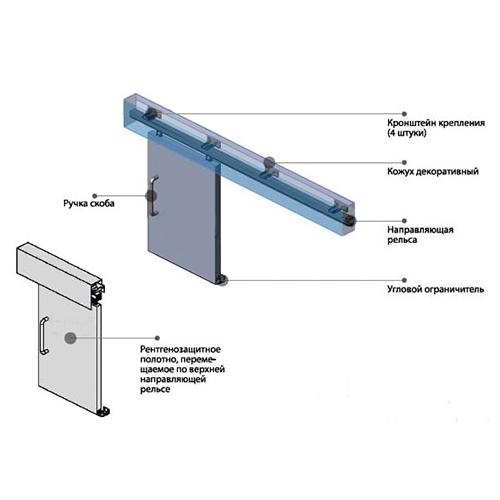 Кронштейн крепления (4 штуки)

Кожух декоративный

Ручка скоба

Направляющая рельса

Угловой ограничитель

Рентгенозащитное полотно, перемещаемое по верхней направляющей рельсе